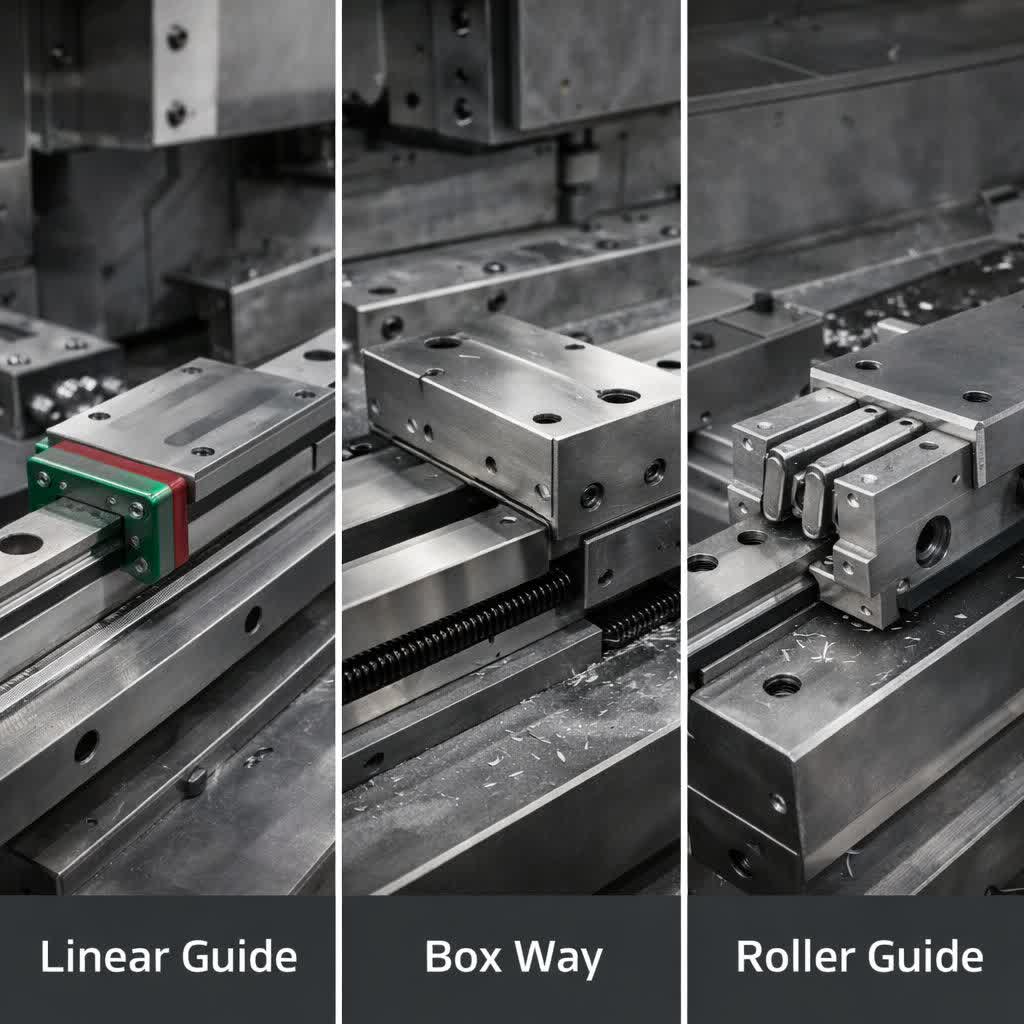 Linear Guide

Box Way

Roller Guide